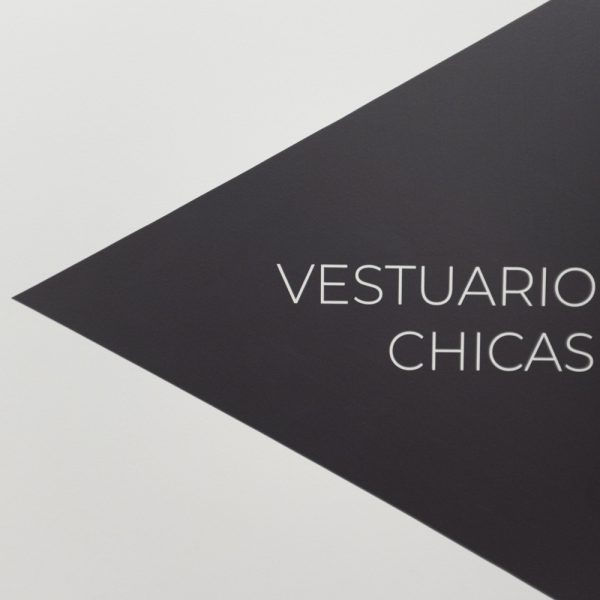 VESTUARIO
CHICAS